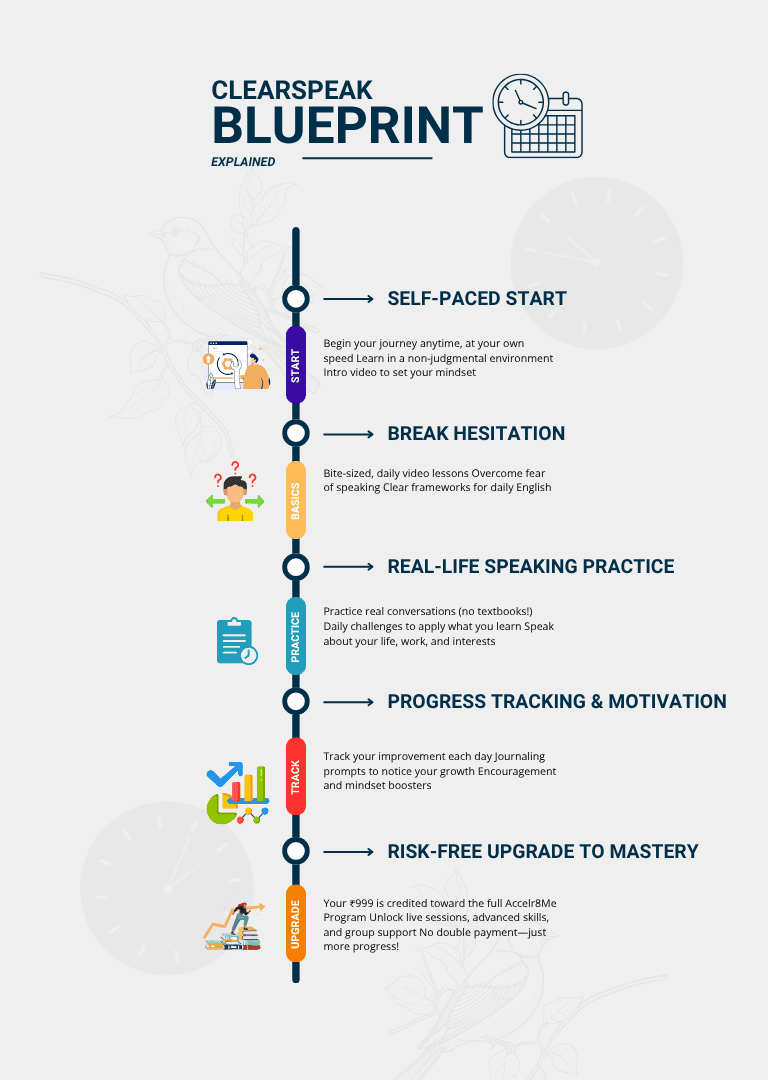 CLEARSPEAK
BLUEPRINT
EXPLAINED

SELF-PACED START

START

Begin your journey anytime, at your own speed Learn in a non-judgmental environment Intro video to set your mindset

BREAK HESITATION

BASICS

Bite-sized, daily video lessons Overcome fear of speaking Clear frameworks for daily English

REAL-LIFE SPEAKING PRACTICE

PRACTICE

Practice real conversations (no textbooks!) Daily challenges to apply what you learn Speak about your life, work, and interests

PROGRESS TRACKING & MOTIVATION

TRACK

Track your improvement each day Journaling prompts to notice your growth Encouragement and mindset boosters

RISK-FREE UPGRADE TO MASTERY

UPGRADE

Your ₹999 is credited toward the full Accelr8Me Program Unlock live sessions, advanced skills, and group support No double payment—just more progress!